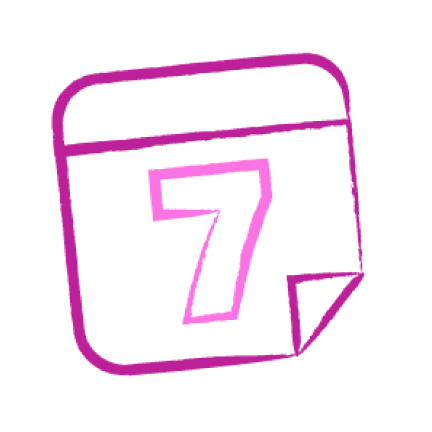 7